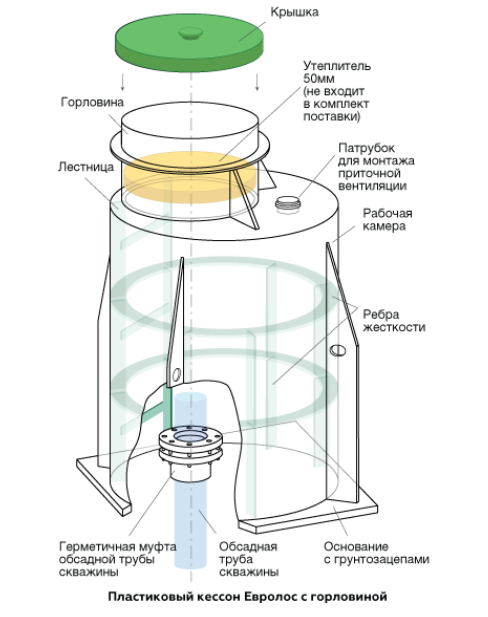 Крышка

Утеплитель 50мм (не входит в комплект поставки)

Горловина

Патрубок для монтажа приточной вентиляции

Лестница

Рабочая камера

Ребра жесткости

Герметичная муфта обсадной трубы скважины

Обсадная труба скважины

Основание с грунтозацепами

Пластиковый кессон Евролос с горловиной