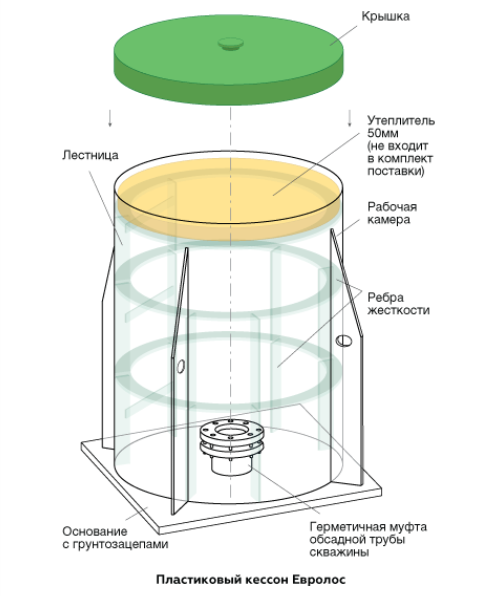 Крышка

Утеплитель 50мм (не входит в комплект поставки)

Лестница

Рабочая камера

Ребра жесткости

Основание с грунтозацепами

Герметичная муфта обсадной трубы скважины

Пластиковый кессон Евролос